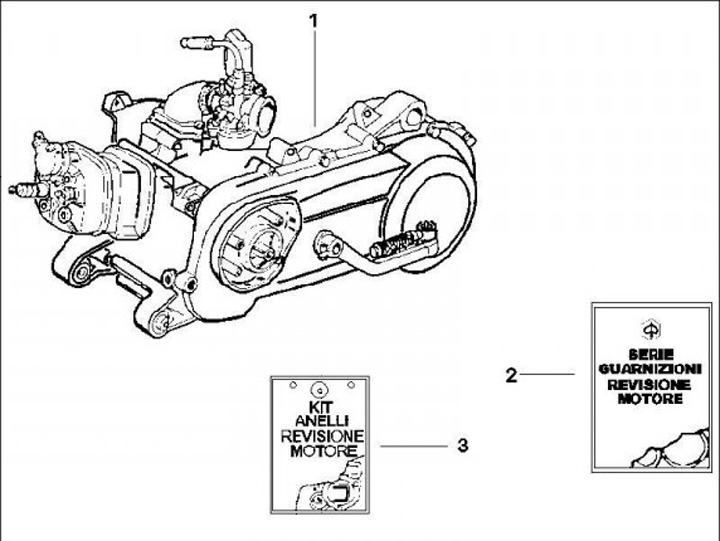 1

2

SERIE GUARNIZIONI REVISIONE MOTORE

KIT ANELLI REVISIONE MOTORE

3