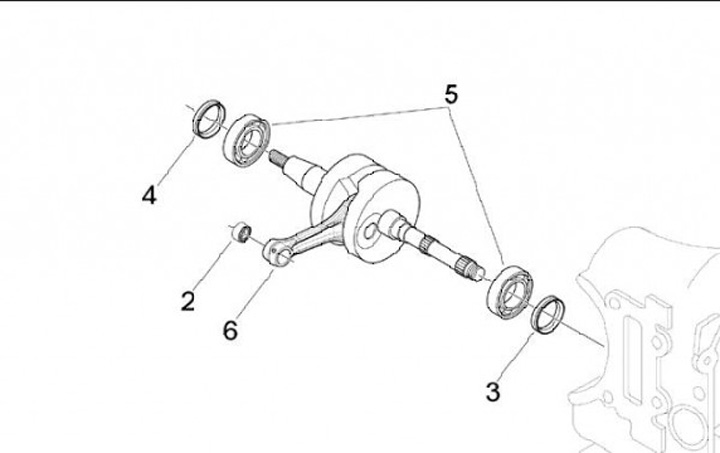 5
4
2
6
3