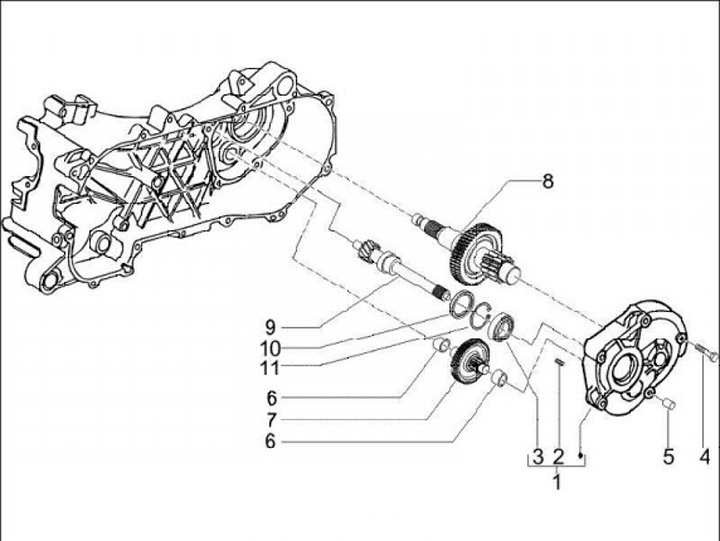 8
9
10
11
6
7
6
3
2
1
5
4