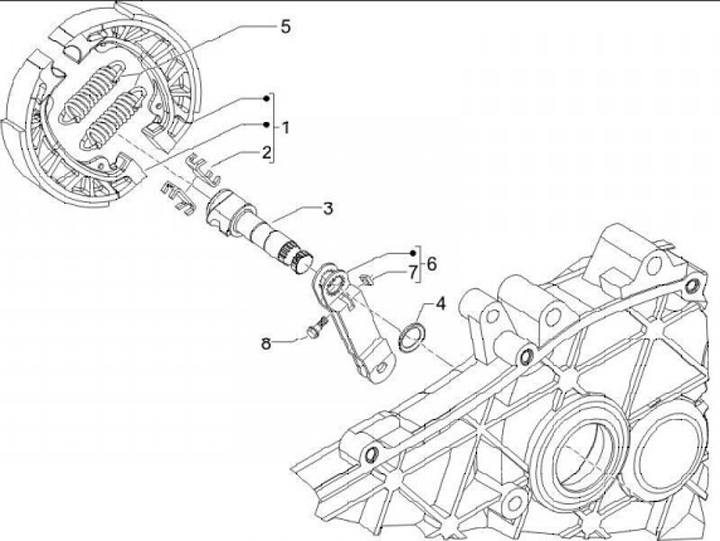 5
1
2
3
6
7
4
8