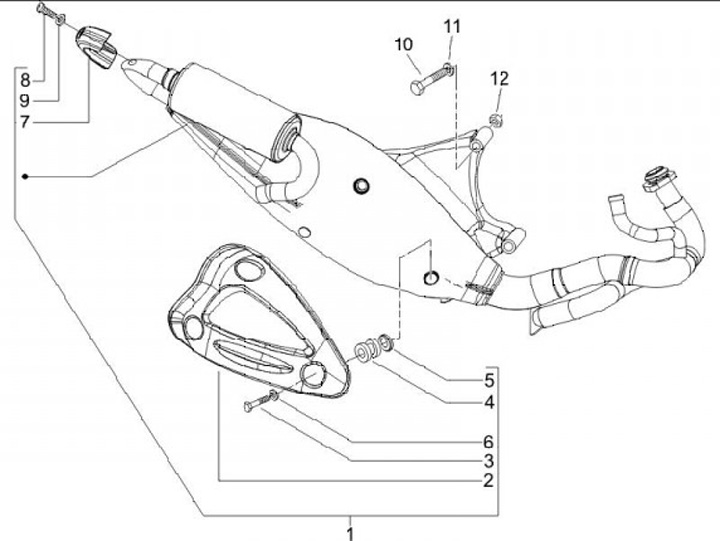 8
9
7
10
11
12
5
4
6
3
2
1