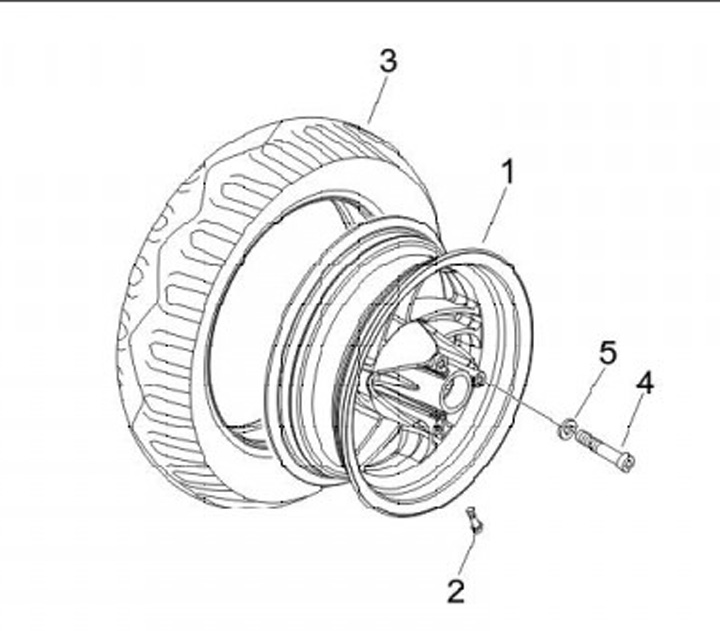 3
1
5
4
2