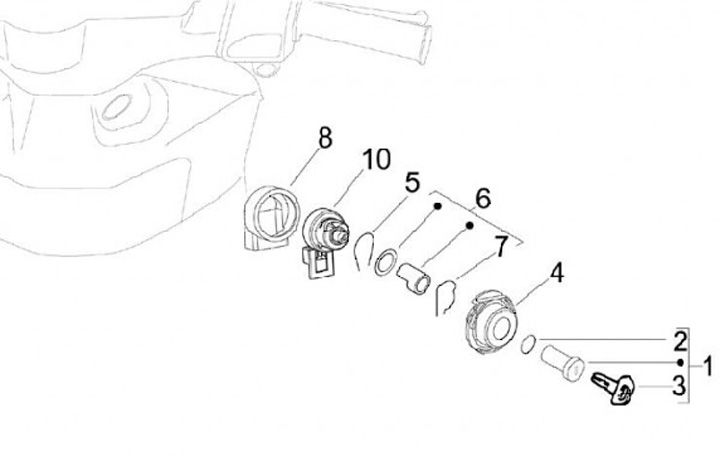 8
10
5
6
7
4
2
1
3