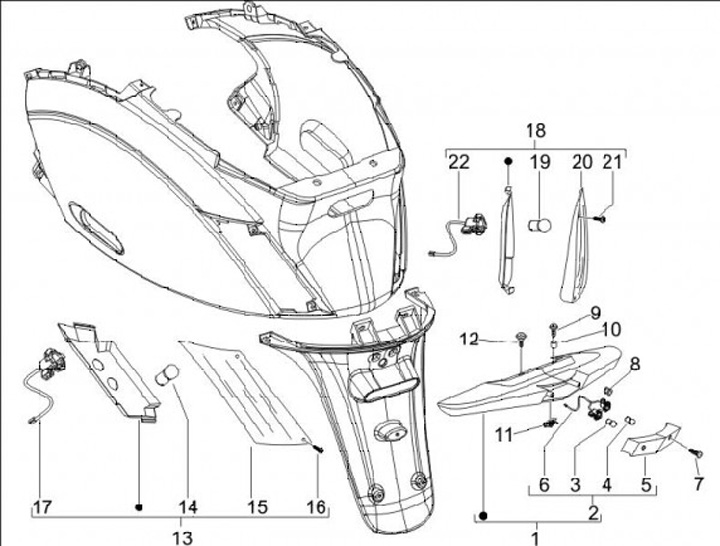 18
22
19
20
21
9
10
12
8
11
6
3
4
5
7
2
1
17
14
15
16
13