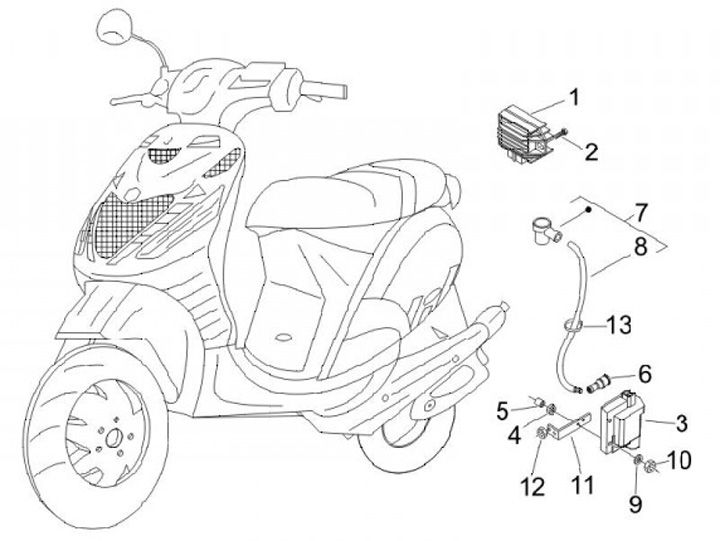 1
2
7
8
13
6
5
4
3
10
12
11
9