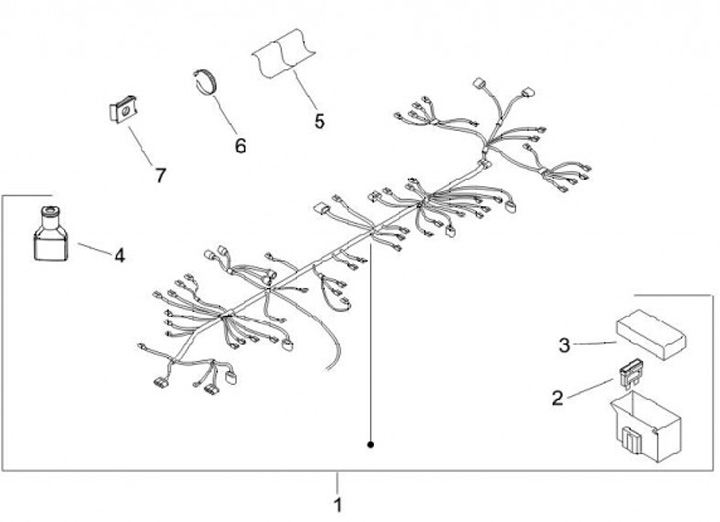 5
6
7
4
3
2
1