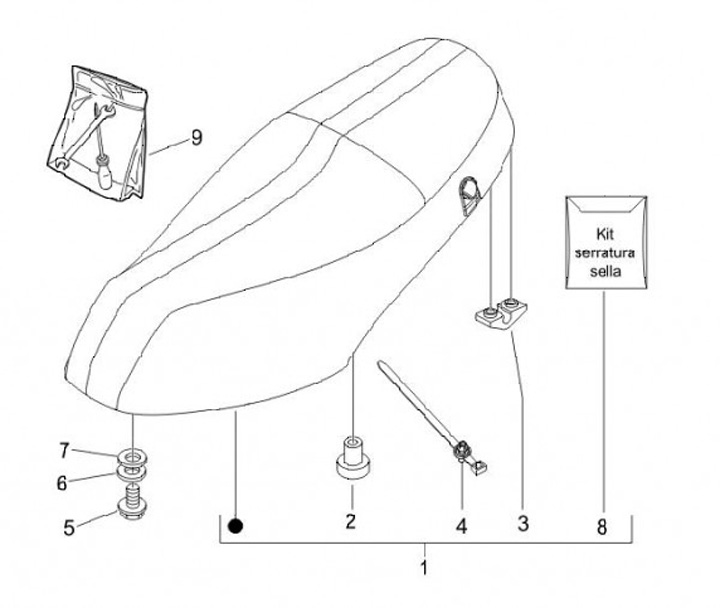 9

Kit serratura sella

7
6
5
2
4
3
8
1