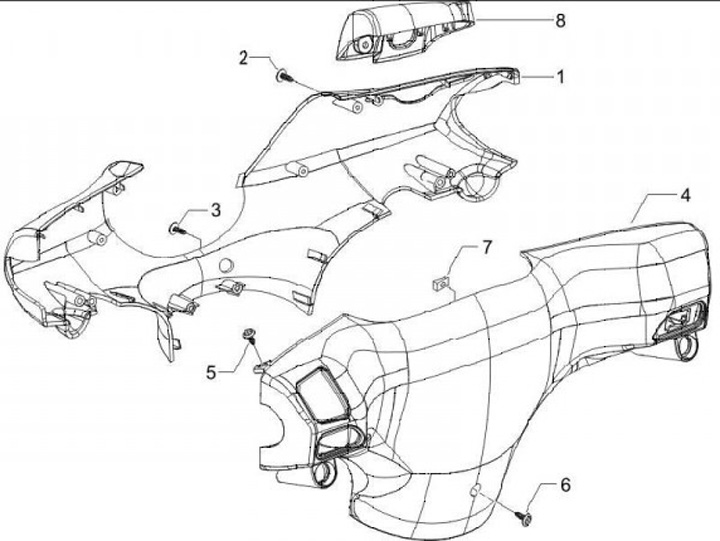 8
2
1
3
4
7
5
6