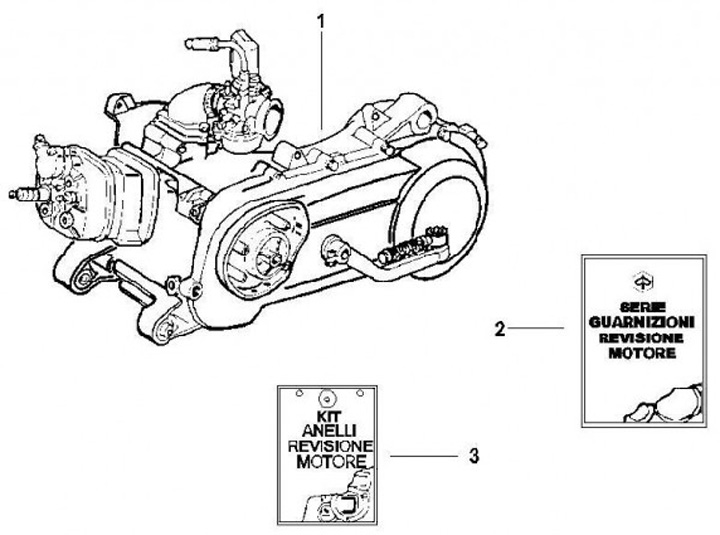 1

2

SERIE GUARNIZIONI REVISIONE MOTORE

KIT ANELLI REVISIONE MOTORE

3