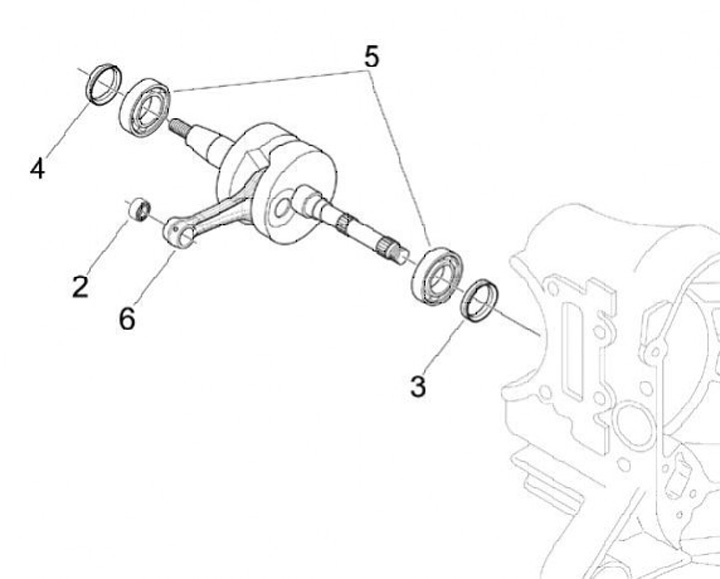 5
4
2
6
3