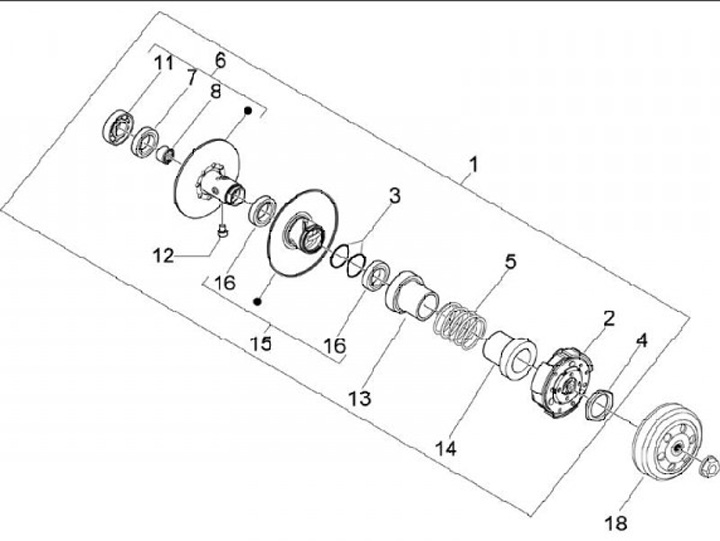 11
7
6
8
1
3
12
16
5
15
16
2
4
13
14
18