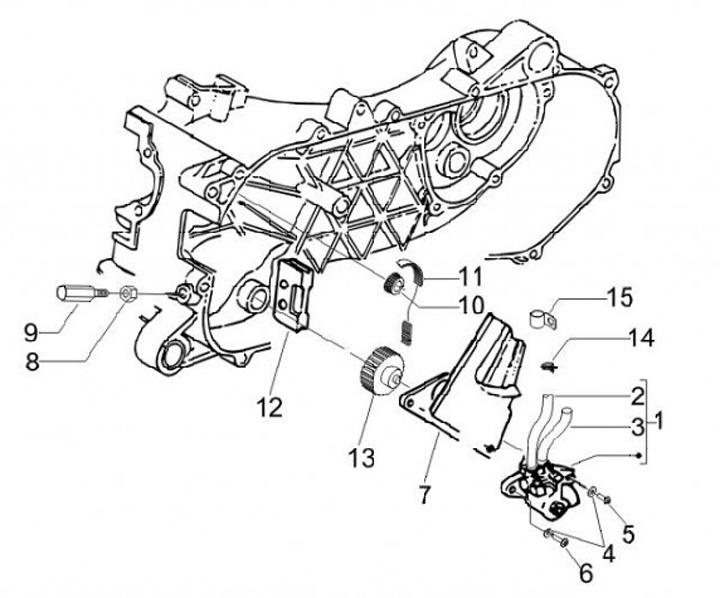 11
10
15
14
9
8
12
2
3
1
13
7
5
4
6