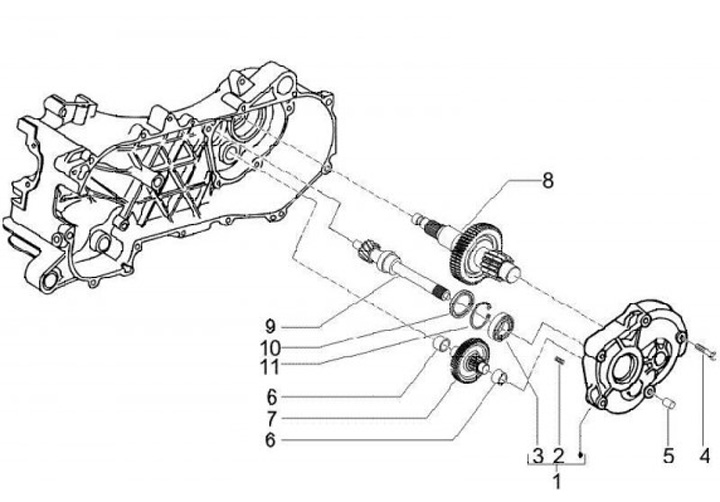 8
9
10
11
6
7
6
3
2
1
5
4