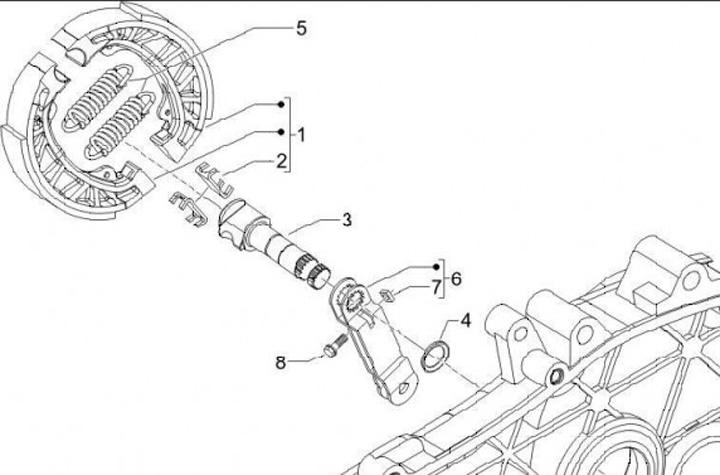 5
1
2
3
6
7
4
8