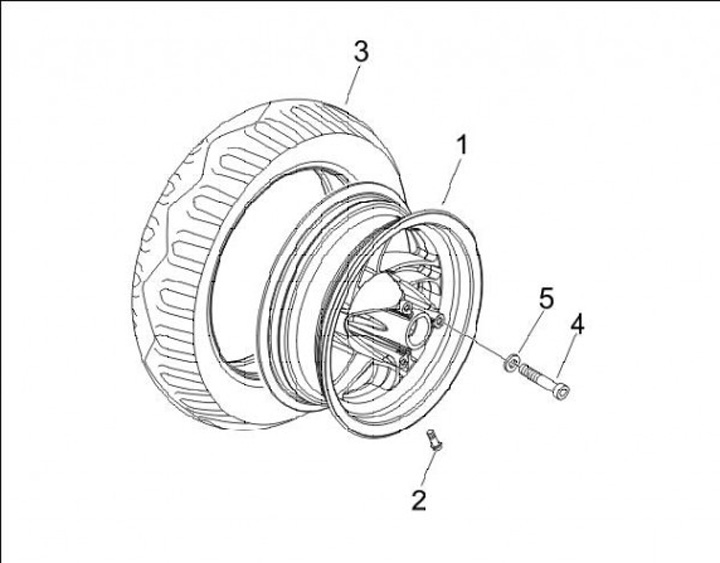 3
1
5
4
2