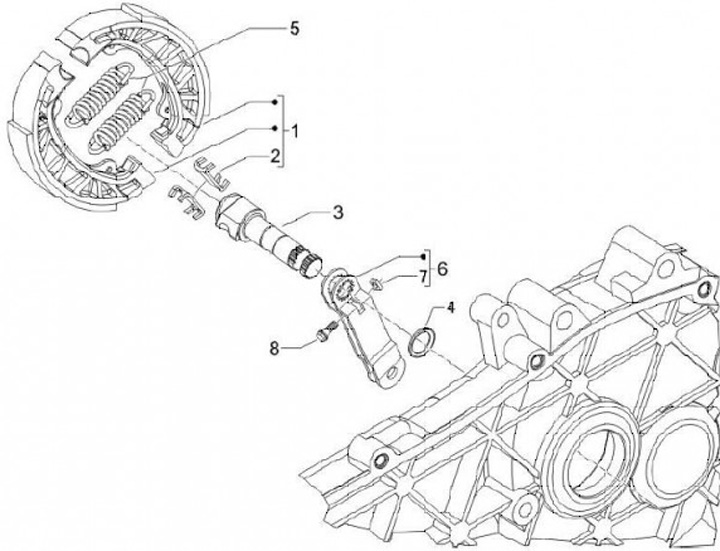 5
1
2
3
6
7
4
8