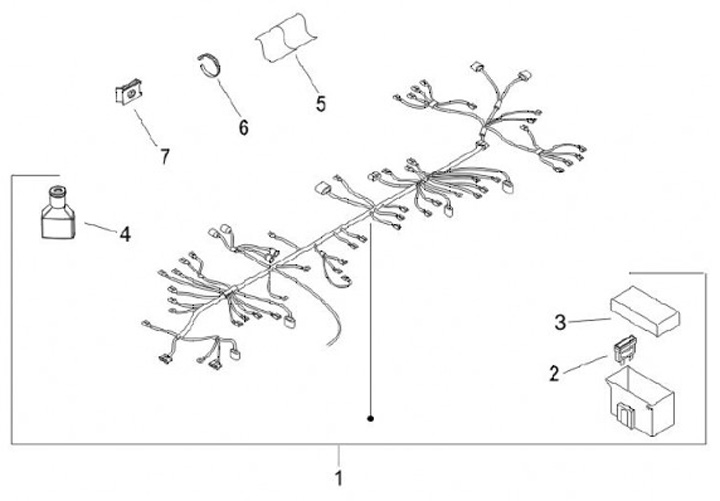 5
6
7
4
3
2
1