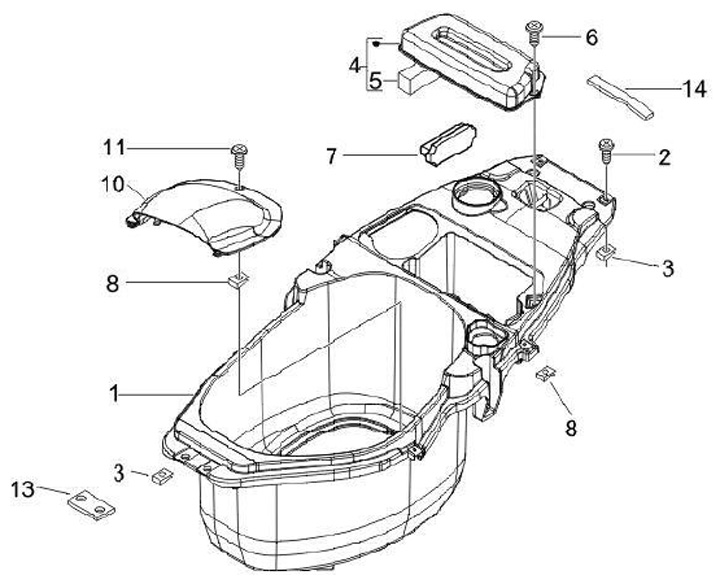 4
5
6
14
11
7
2
10
3
8
1
8
3
13