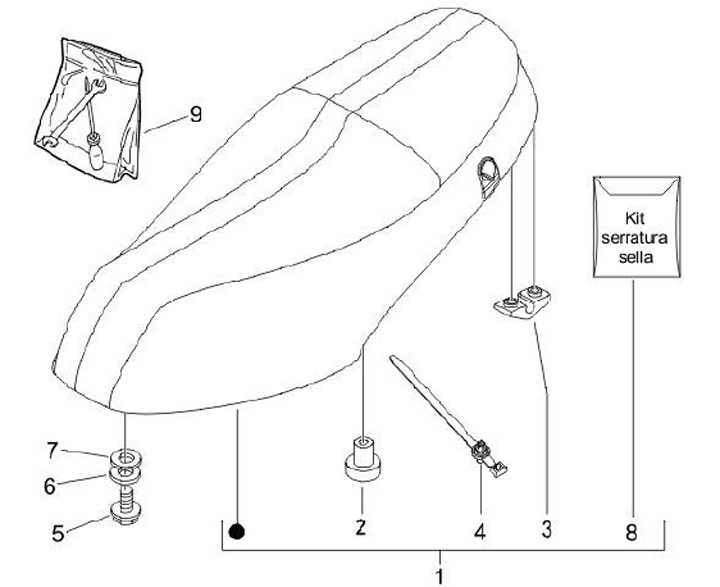 9

Kit serratura sella

7
6
5
2
4
3
8
1