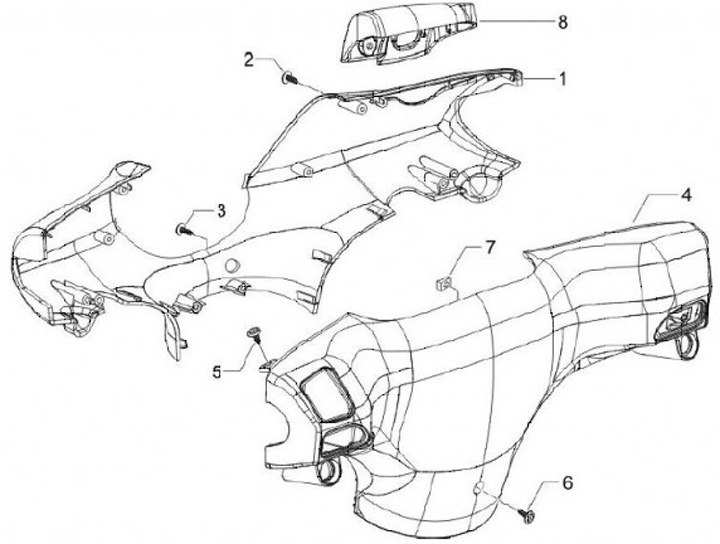 8
2
1
3
4
7
5
6