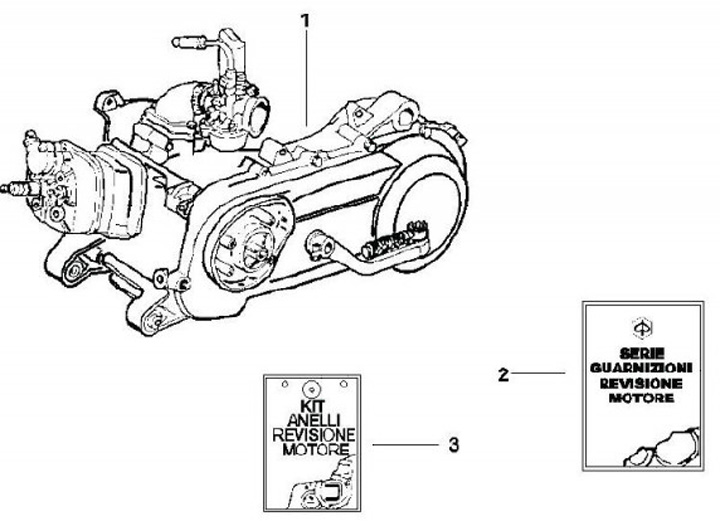 1

2

SERIE
GUARNIZIONI
REVISIONE
MOTORE

KIT
ANELLI
REVISIONE
MOTORE

3