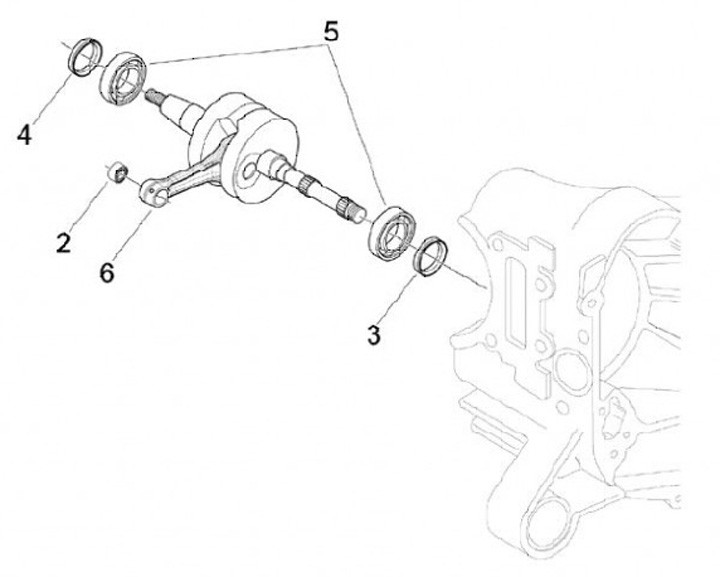 5
4
2
6
3