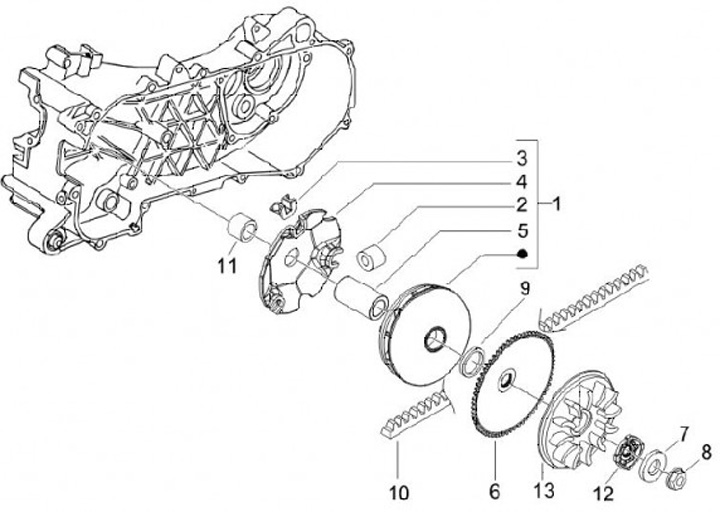 3
4
2
1
5
11
9
7
8
10
6
13
12