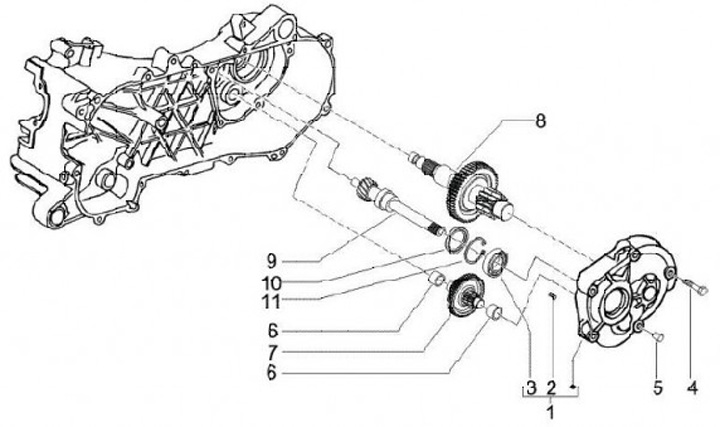 8
9
10
11
6
7
6
3 2
1
5
4