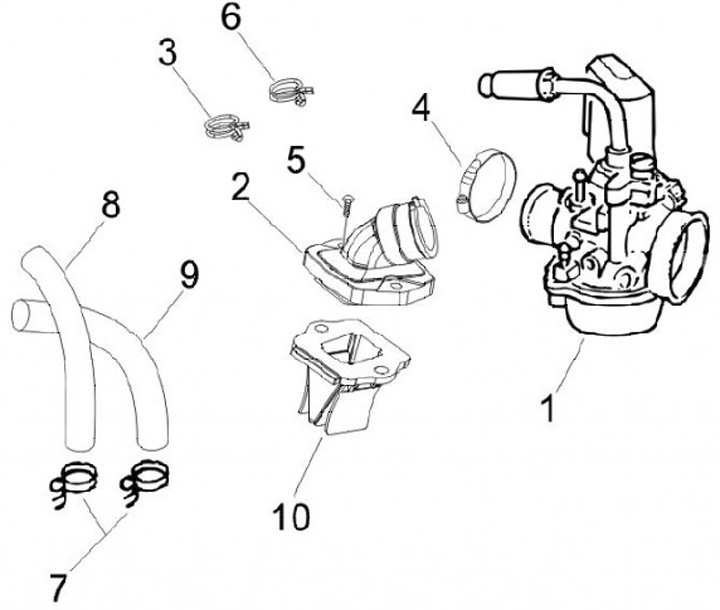 6
3
4
5
2
8
9
1
10
7