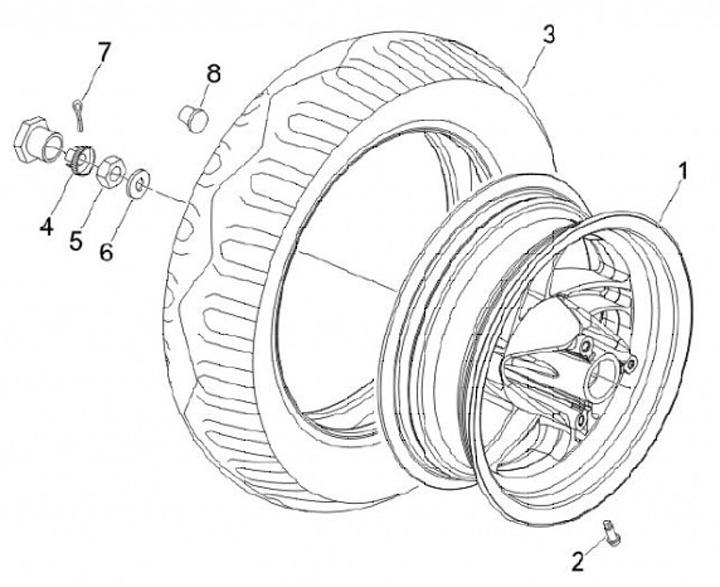 7
8
3
1
4
5
6
2