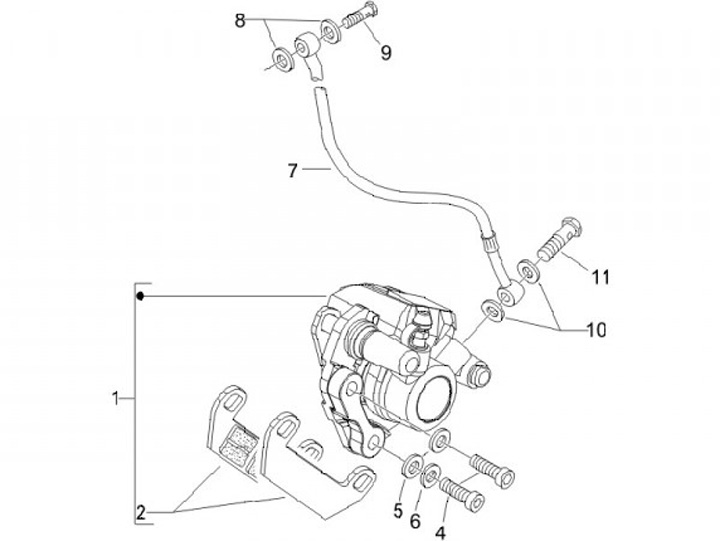 8
9
7
11
10
1
2
5
6
4