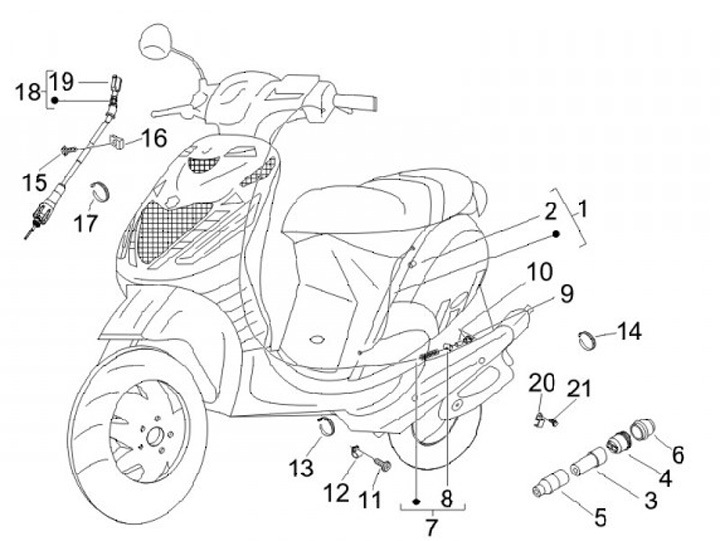 18
19
16
15
17
2
1
10
9
14
20
21
6
4
3
5
13
12
11
8
7