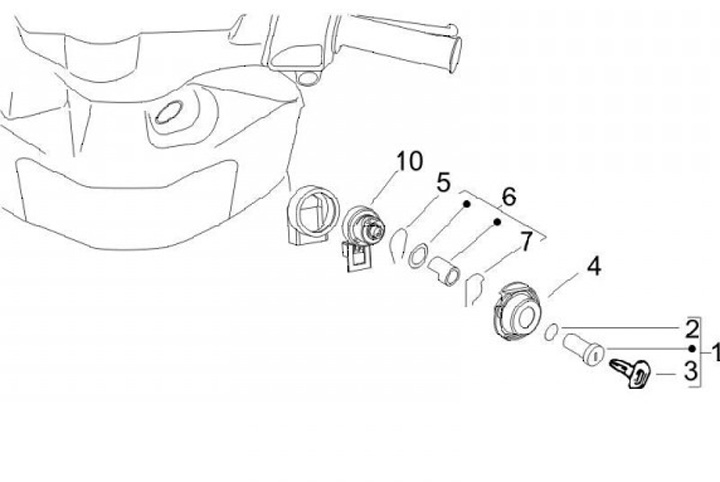 10
5
6
7
4
2
1
3