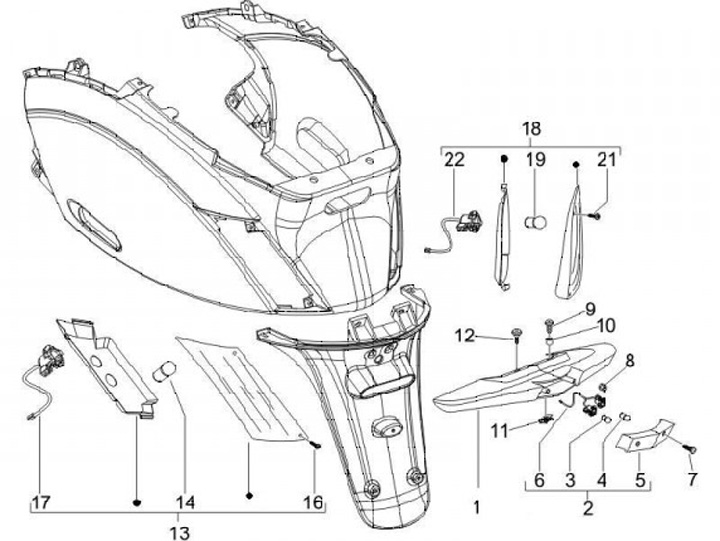 18
22
19
21
9
10
12
8
11
6
3
4
5
7
1
2
17
14
16
13