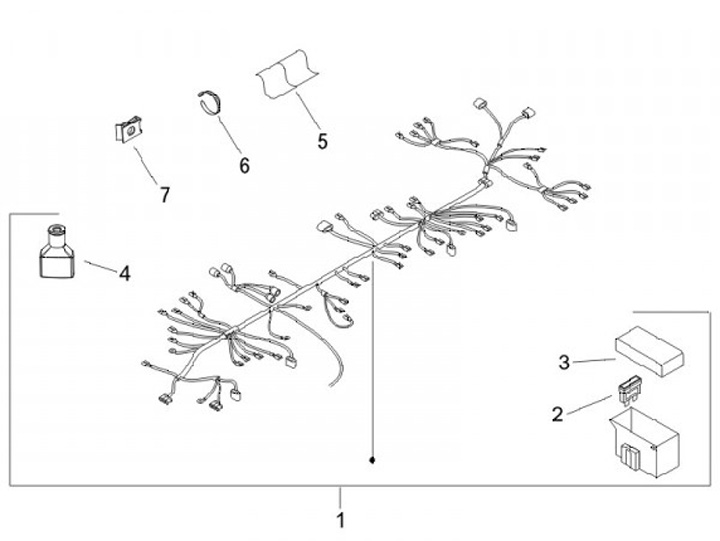 5
6
7
4
3
2
1