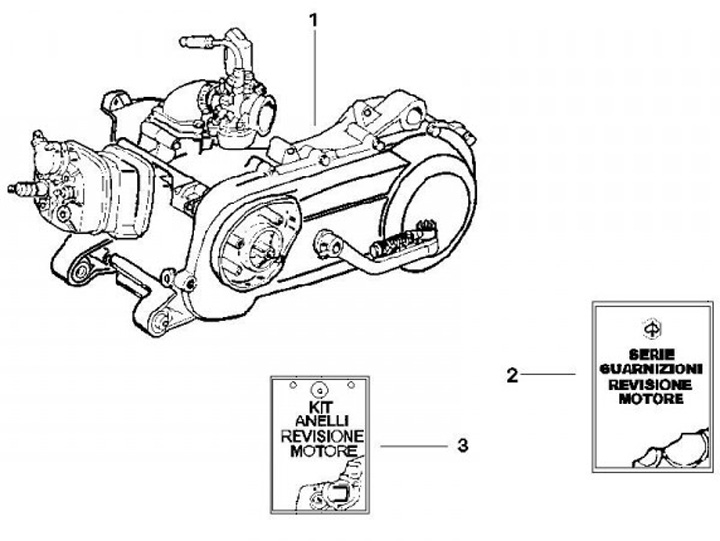 1

2

SERIE GUARNIZIONI REVISIONE MOTORE

KIT ANELLI REVISIONE MOTORE

3