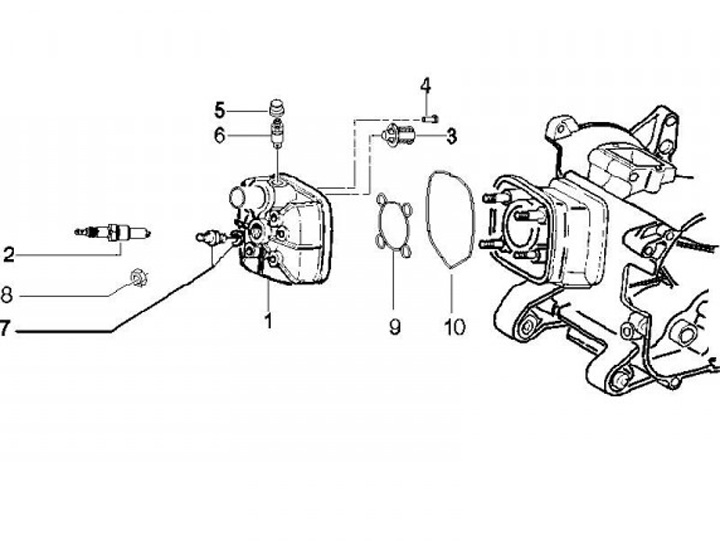 4
5
6
3
2
8
7
1
9
10