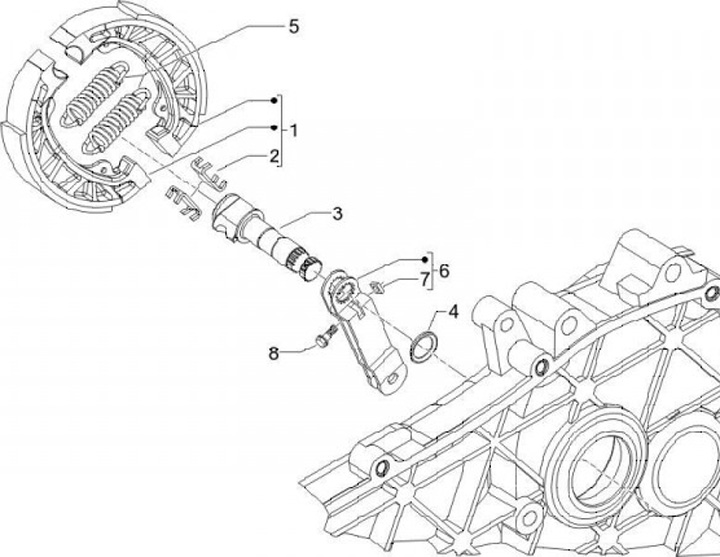 5
1
2
3
6
7
4
8