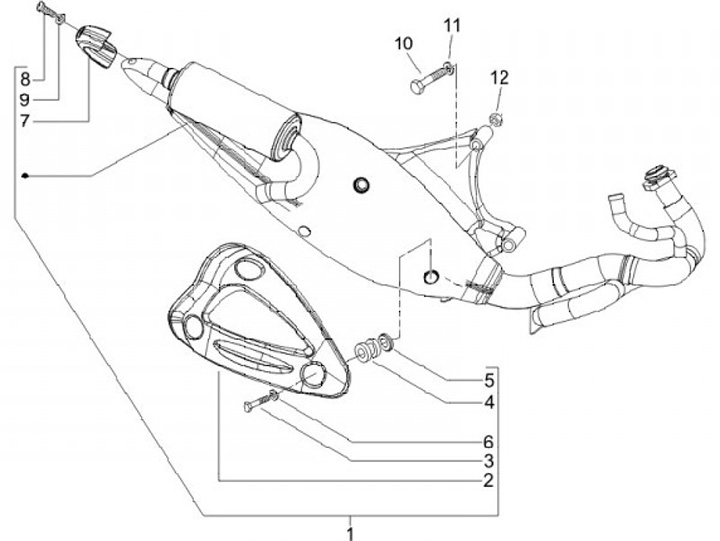 8
9
7
10
11
12
5
4
6
3
2
1