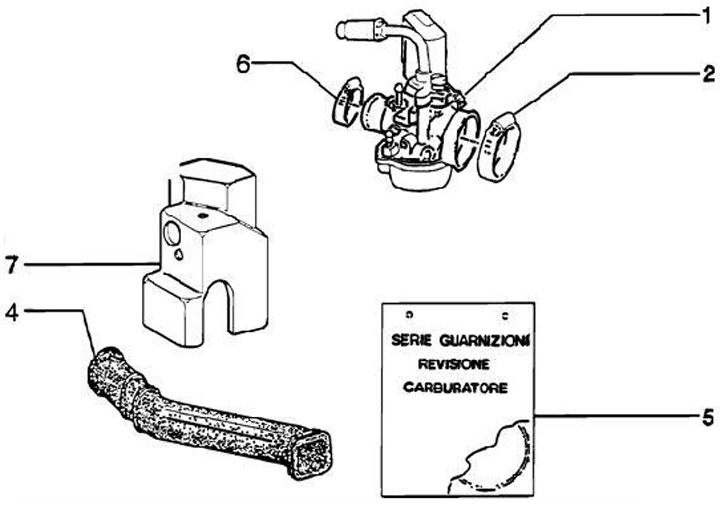 1
6
2
7
4
SERIE GUARNIZIONI
REVISIONE
CARBURATORE
5