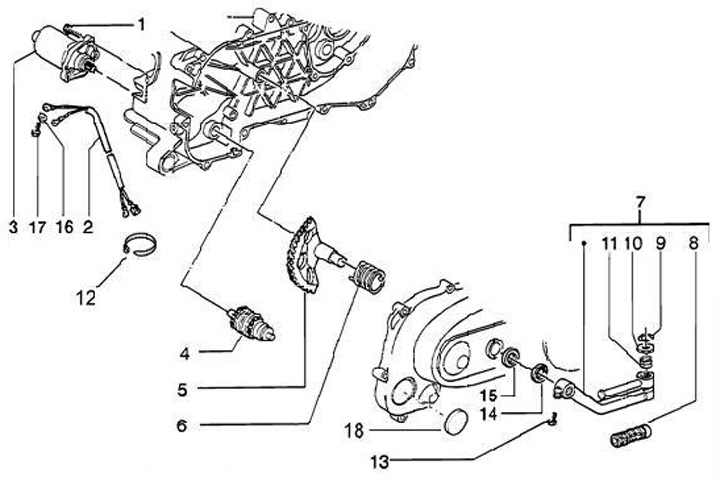 1
3 17 16 2
12
4
5
6
7
11 10 9 8
15
14
18
13