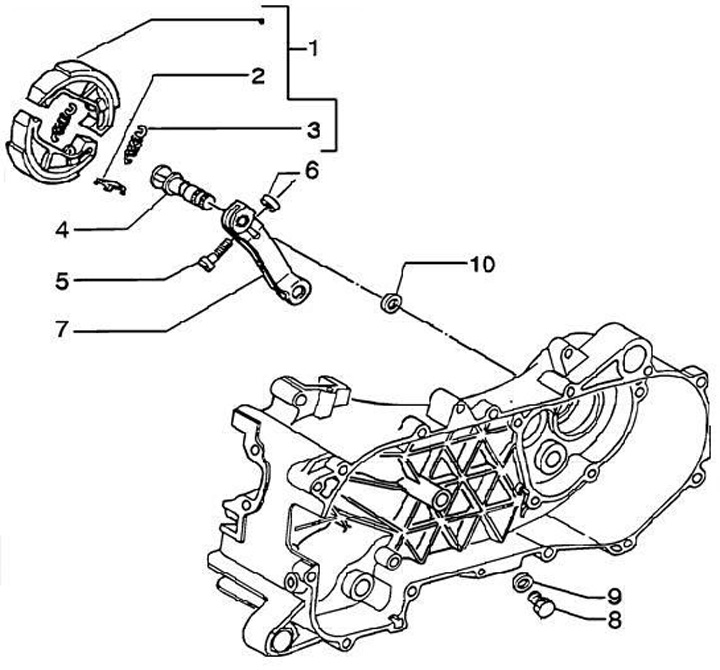 1
2
3
6
4
5
10
7
9
8