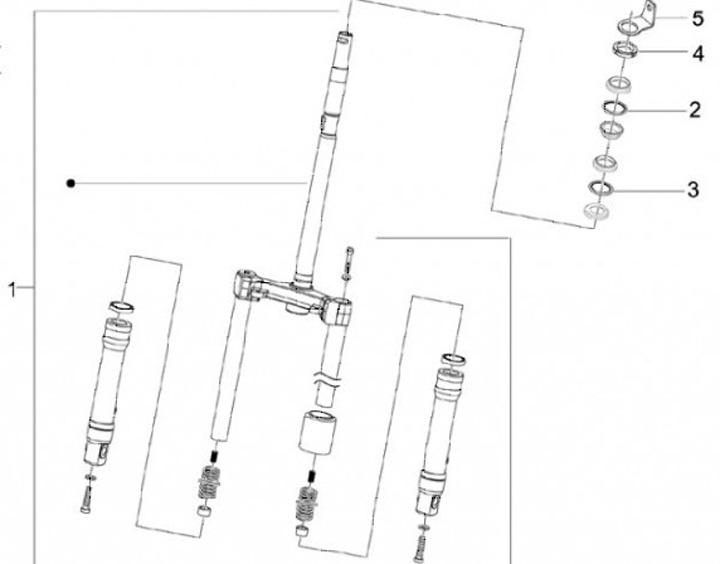 5
4
2
3
1