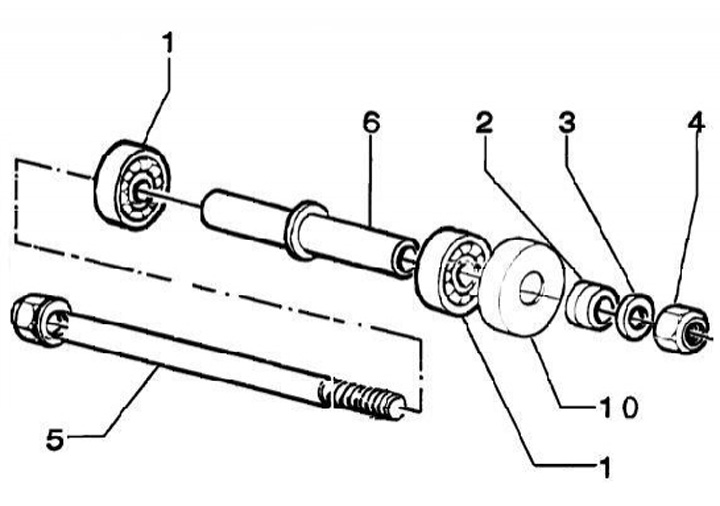 1
6
2
3
4
5
10
1