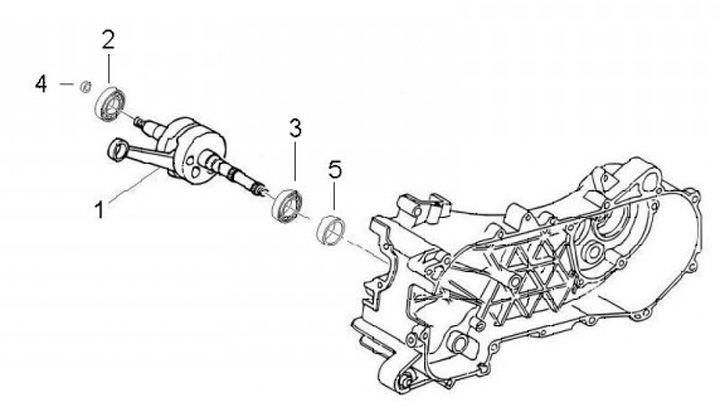 2
4
3
5
1