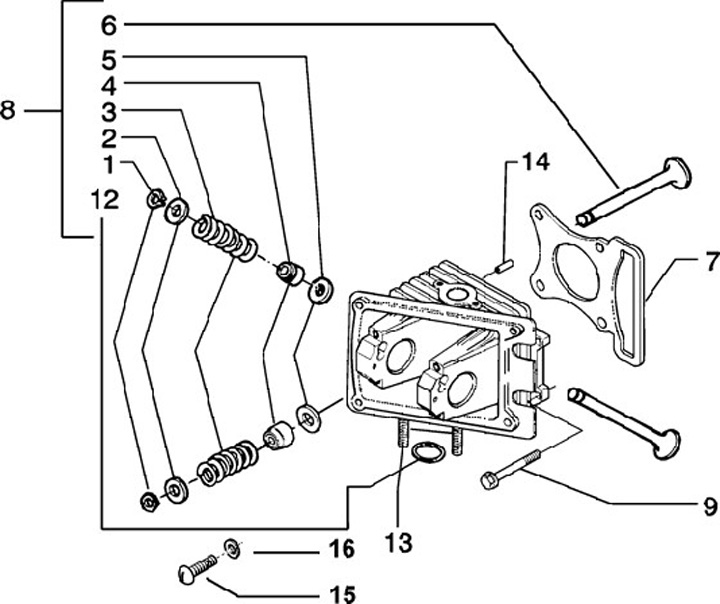 6
5
4
3
8
2
1
12
14
7
9
13
16
15