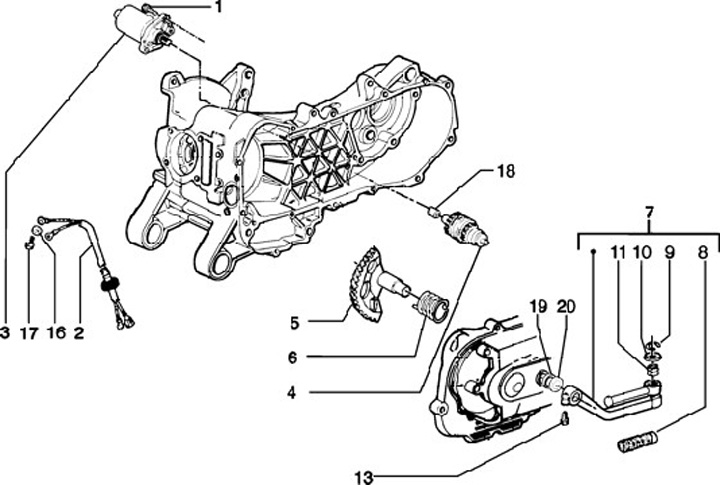 1
18
7
11 10 9 8
3 17 16 2
5
6
4
19 20
13