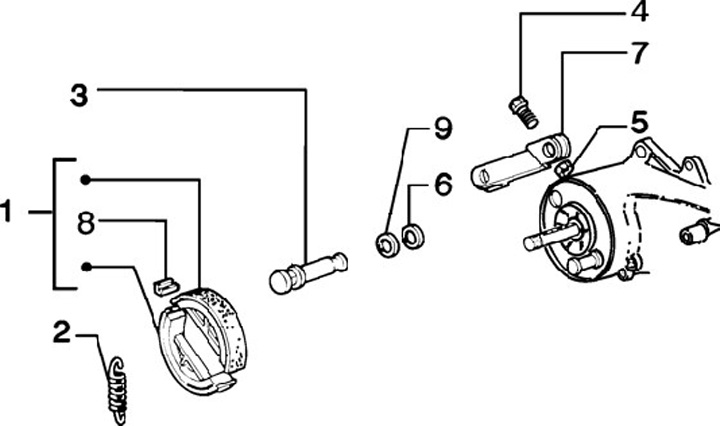 4
7
3
9
5
6
1
8
2