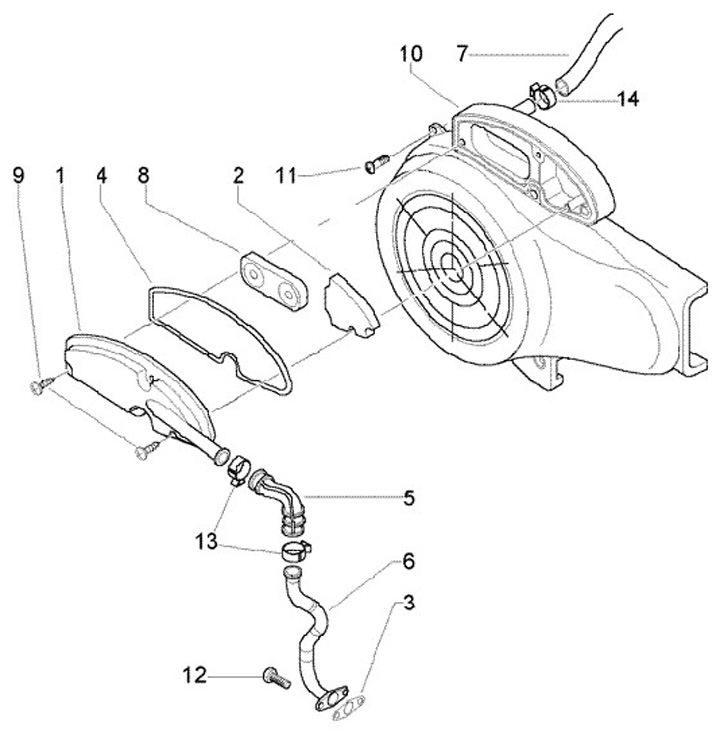 10
7
14
11
9
1
4
8
2
5
13
6
3
12