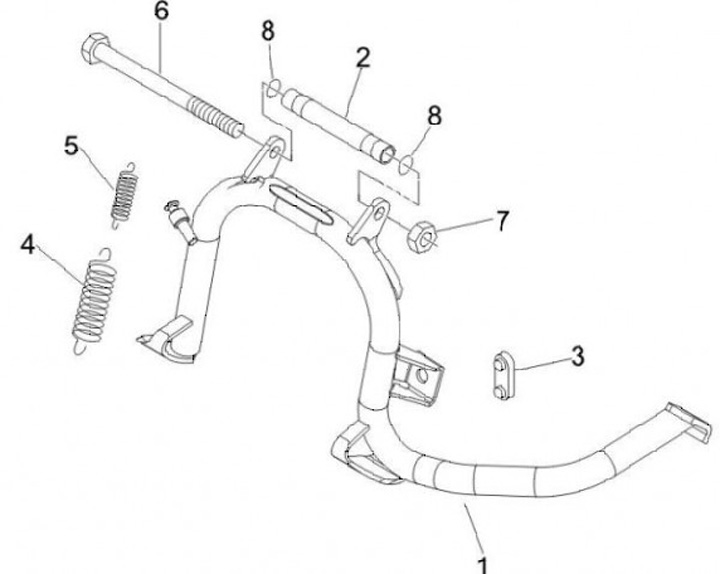 6
8
2
8
5
7
4
3
1